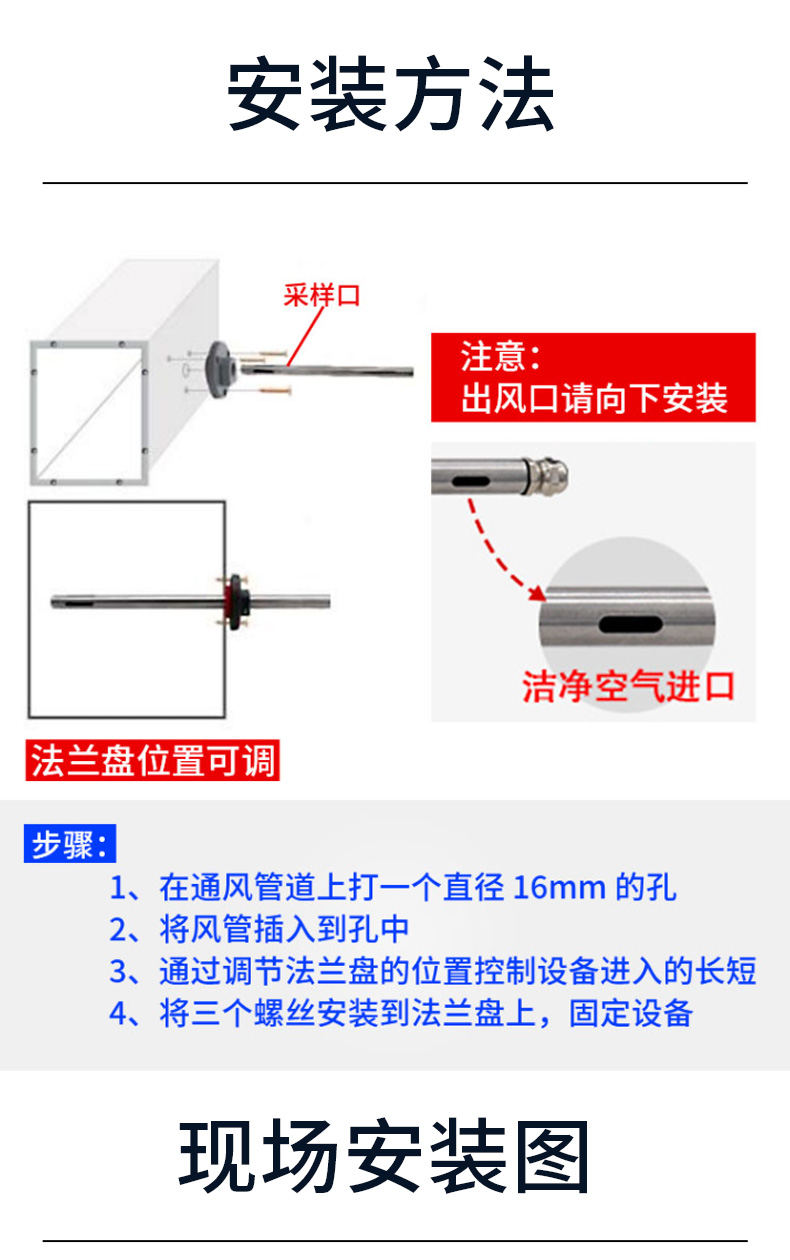 安装方法

采样口

注意：
出风口请向下安装

洁净空气进口

法兰盘位置可调

步骤：

1、在通风管道上打一个直径 16mm 的孔
2、将风管插入到孔中
3、通过调节法兰盘的位置控制设备进入的长短
4、将三个螺丝安装到法兰盘上，固定设备

现场安装图