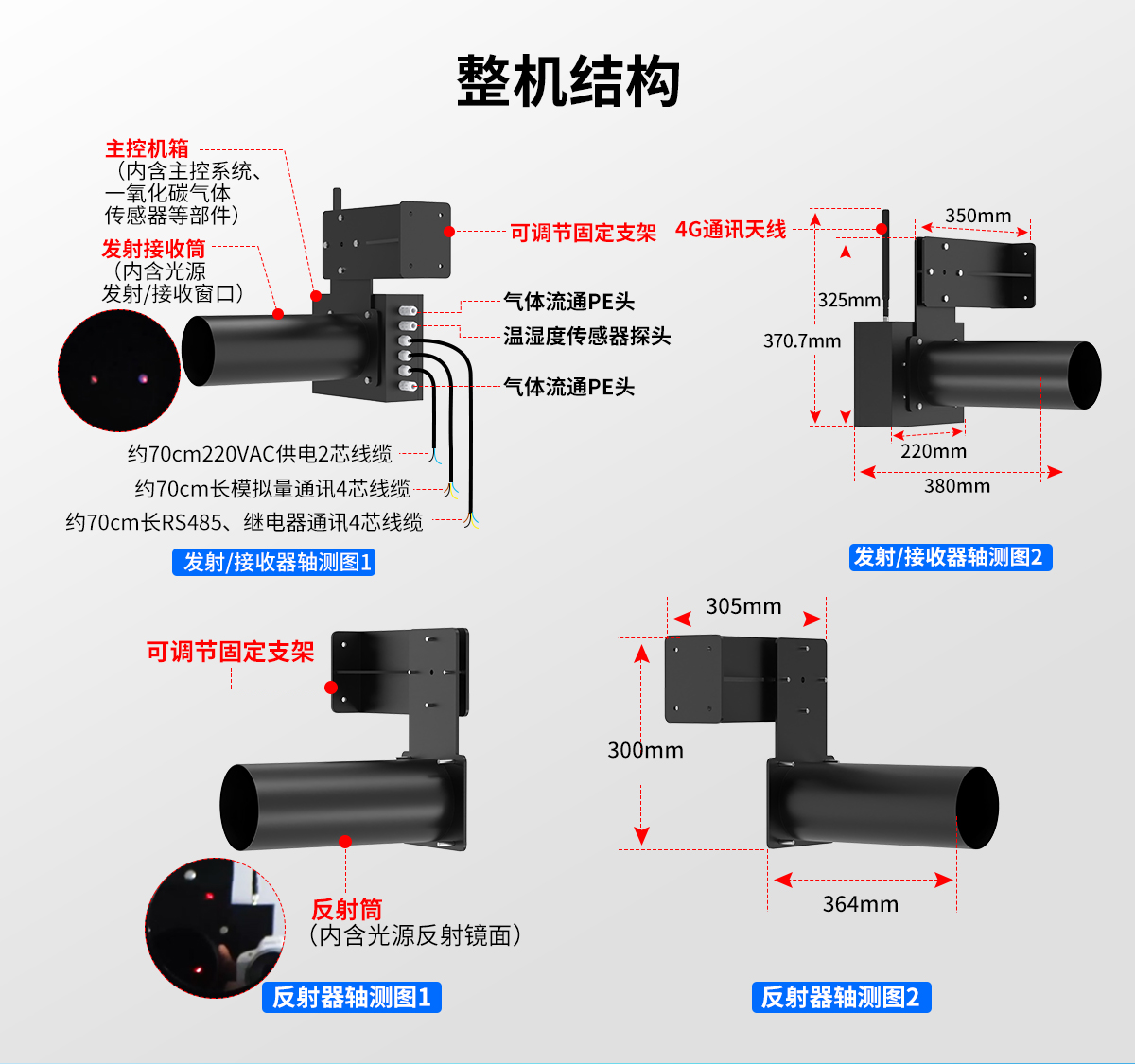 整机结构

主控机箱
（内含主控系统、一氧化碳气体传感器等部件）

发射接收筒
（内含光源发射/接收窗口）

可调节固定支架

气体流通PE头

温湿度传感器探头

气体流通PE头

约70cm220VAC供电2芯线缆

约70cm长模拟量通讯4芯线缆

约70cm长RS485、继电器通讯4芯线缆

发射/接收器轴测图1

4G通讯天线

350mm

325mm

370.7mm

220mm

380mm

发射/接收器轴测图2

可调节固定支架

反射筒
（内含光源反射镜面）

反射器轴测图1

305mm

300mm

364mm

反射器轴测图2